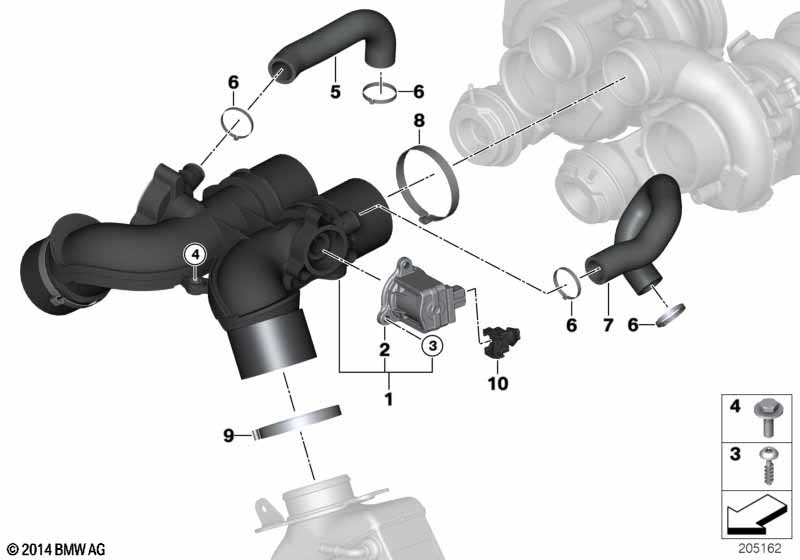 6
5
6
8
4
6
7
6
2
3
1
10
9
4
3
© 2014 BMW AG
205162