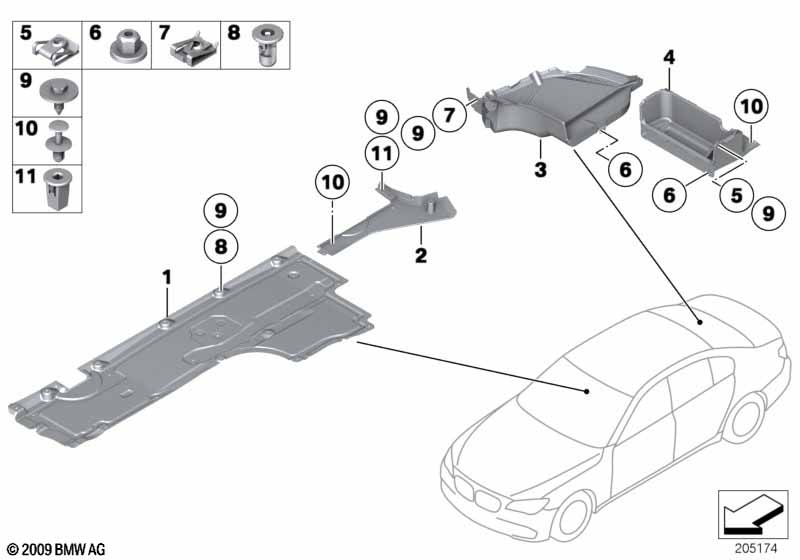 5
6
7
8
9
10
11

9
9
7
11
10
4
10
3
6
6
5
9
2
9
8
1

© 2009 BMW AG

205174