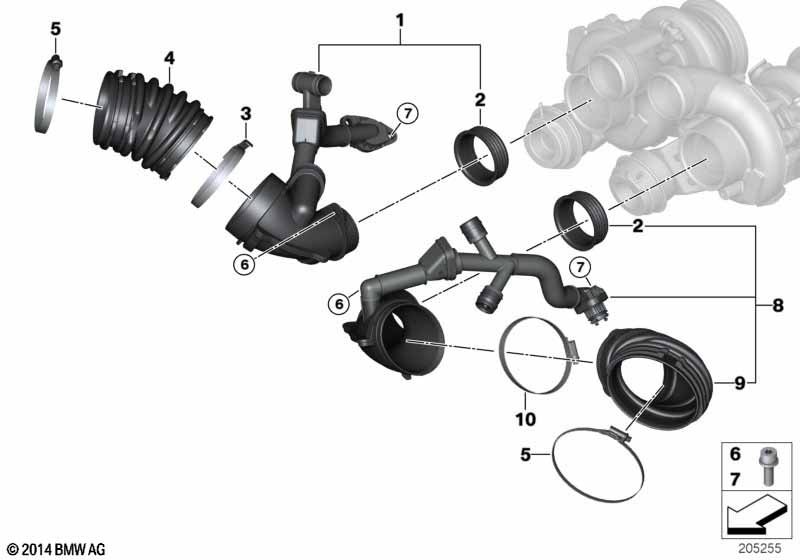 5
4
3
1
7
2
6
2
7
6
8
9
10
5
6
7
© 2014 BMW AG
205255