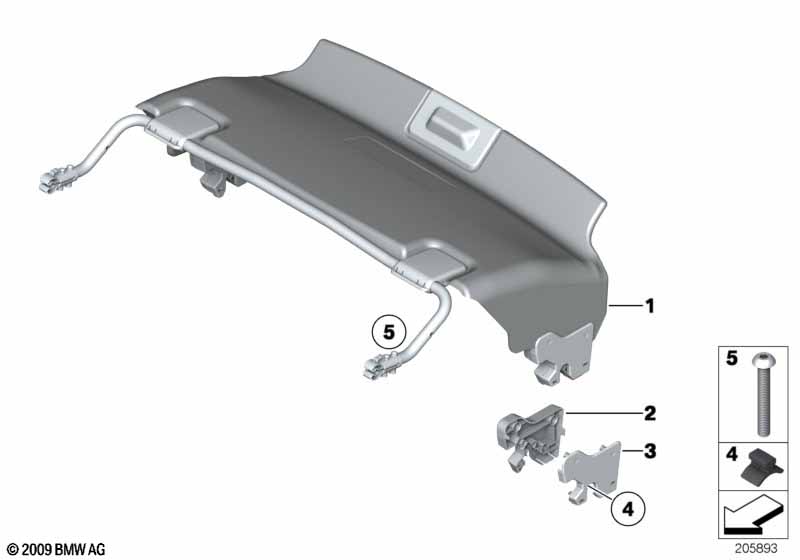 1
5
2
3
4
5
4
© 2009 BMW AG
205893