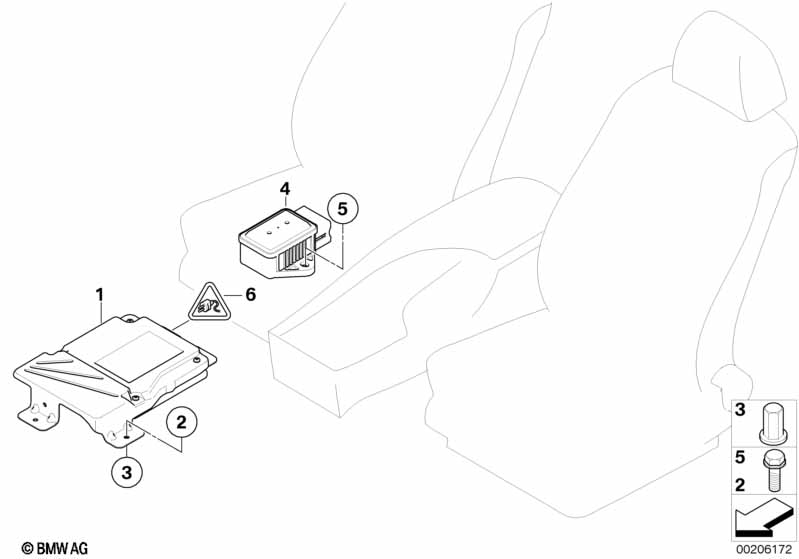 4
5
1
6
2
3
3
5
2
© BMW AG
00206172