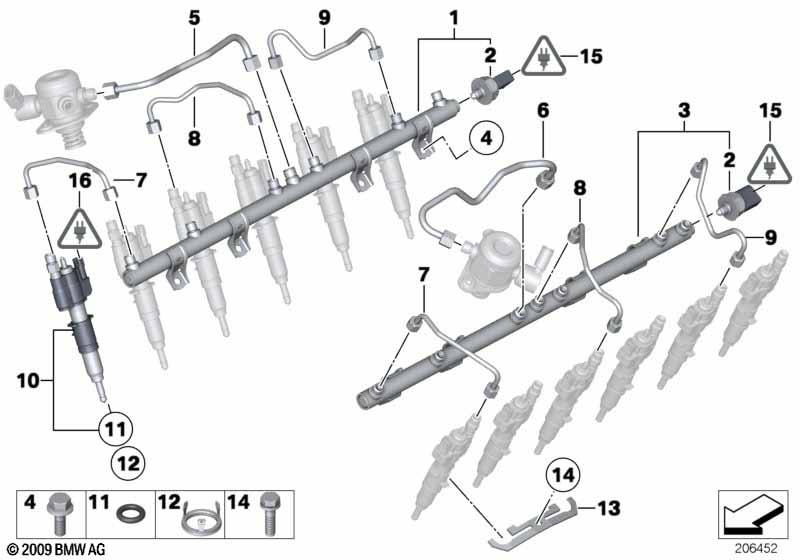 5
9
1
2
15
8
4
6
3
15
2
16
7
8
9
7
10
11
12
14
13
4
11
12
14
© 2009 BMW AG
206452