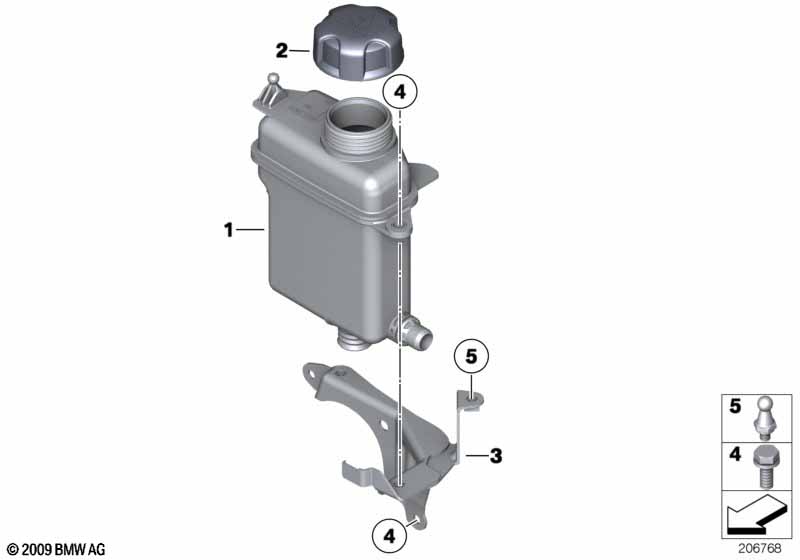 2
4
1
5
3
4
5
4
© 2009 BMW AG
206768