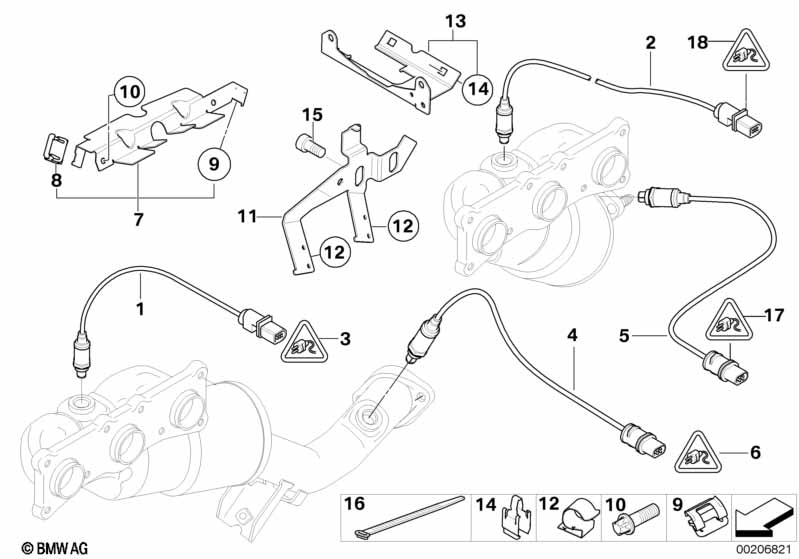 13
2
18
10
14
15
9
8
7
11
12
12
1
3
4
5
17
6
16
14
12
10
9
© BMW AG
00206821