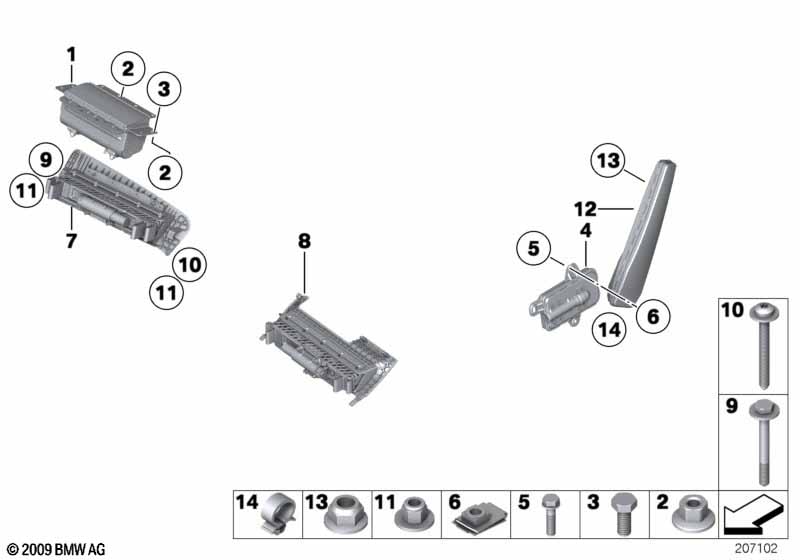 1
2
3
2
9
11
7
10
11
8
13
12
4
5
6
14
10
9
14
13
11
6
5
3
2
© 2009 BMW AG
207102