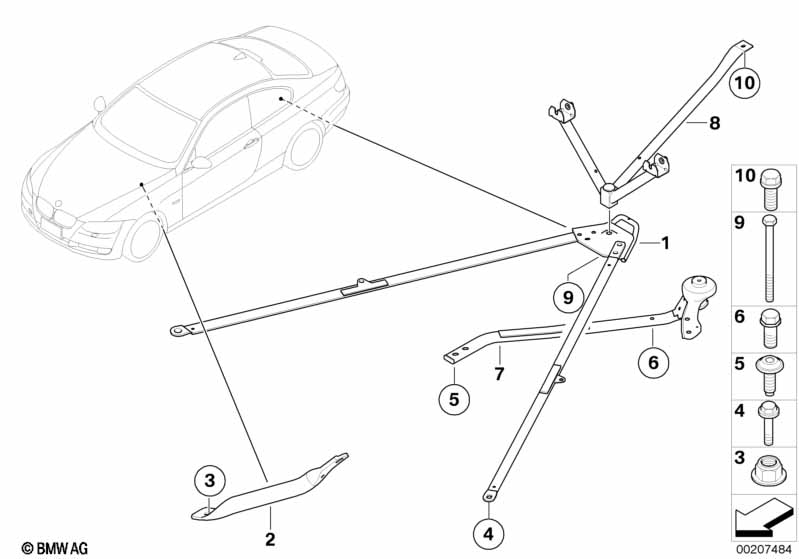 10
8
1
9
6
7
5
3
2
4
10
9
6
5
4
3
© BMW AG
00207484