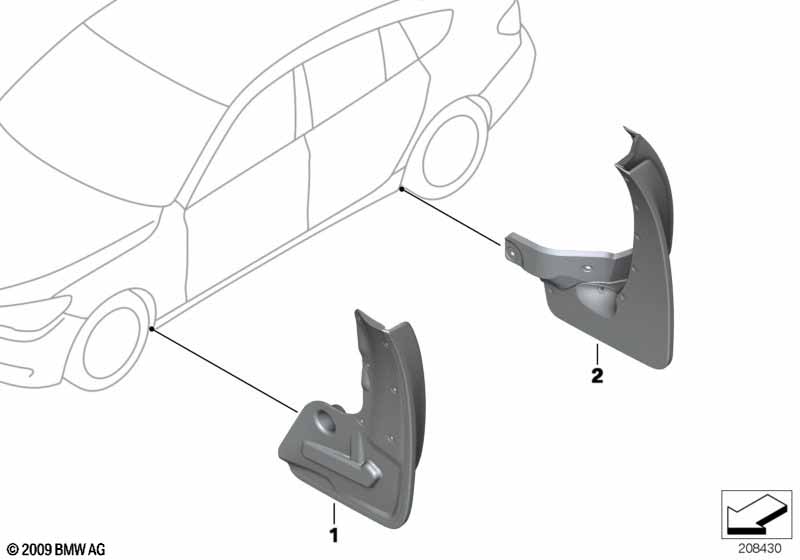 2

1

© 2009 BMW AG

208430