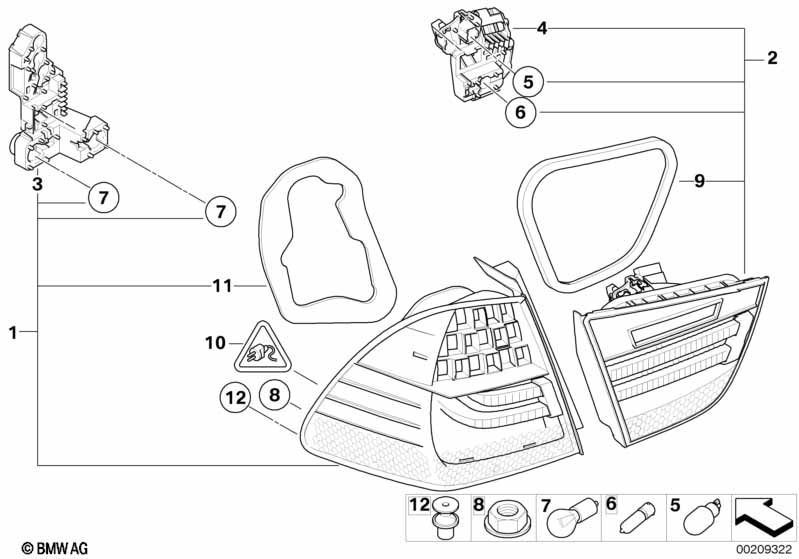 4
2
5
6
3
7
7
9
11
1
10
12
8
12
8
7
6
5
© BMW AG
00209322