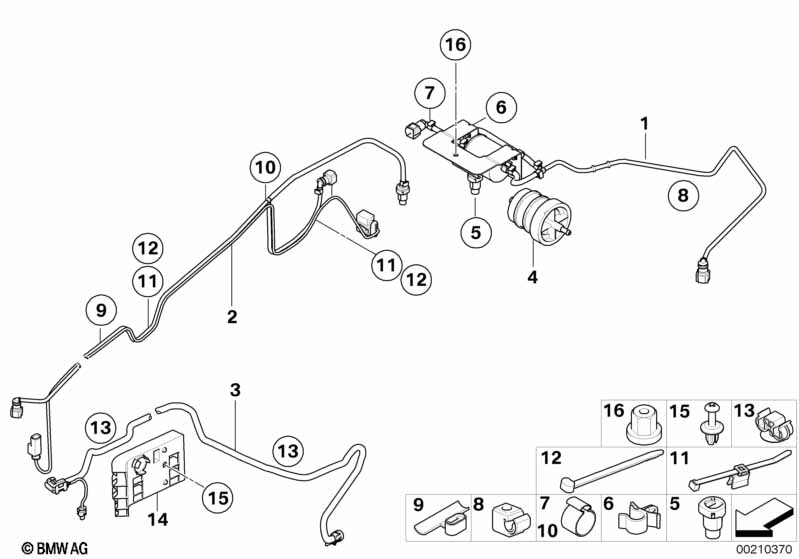 16
7
6
1
10
8
5
4
12
11
11
12
9
2
3
13
13
15
14
16
15
13
12
11
9
8
7
10
6
5
© BMW AG
00210370