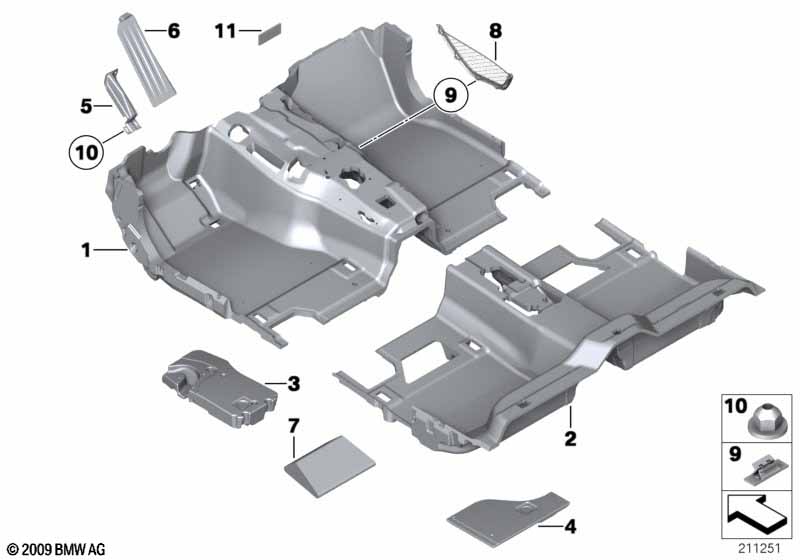 6
11
8
5
9
10
1
3
7
2
4
10
9
© 2009 BMW AG
211251