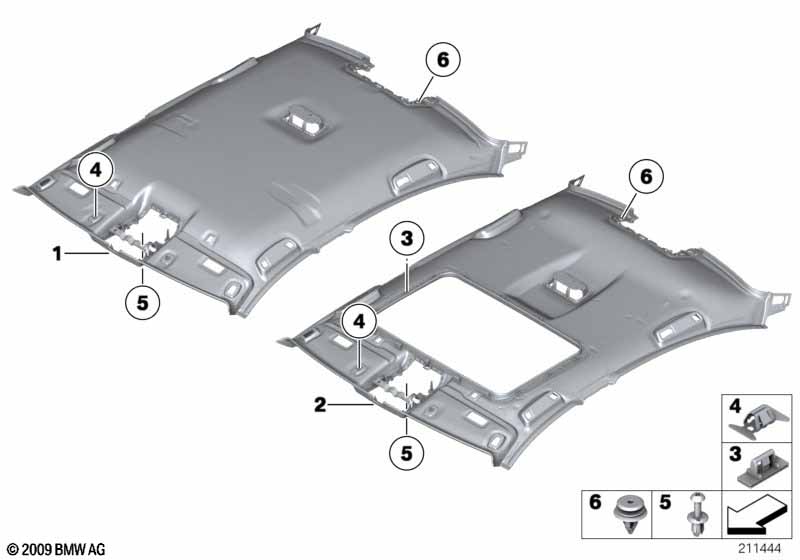 6
4
1
5
6
3
4
2
5
4
3
6
5
© 2009 BMW AG
211444