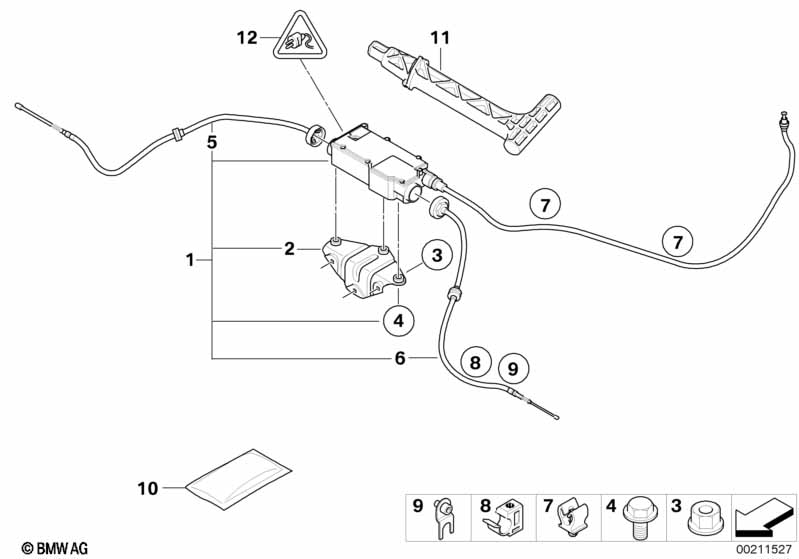 12
11
5
7
7
1
2
3
4
6
8
9
10
9
8
7
4
3
© BMW AG
00211527