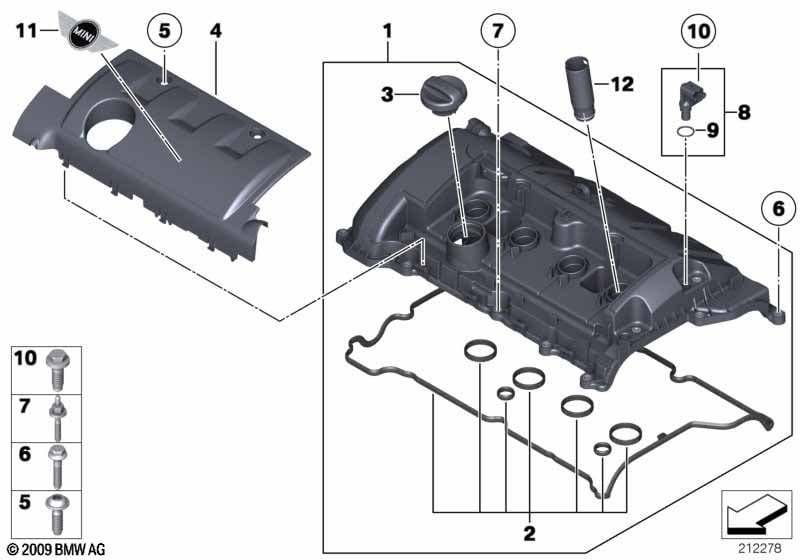 11
MINI
5
4
1
7
10
3
12
8
9
6
10
7
6
5
2
© 2009 BMW AG
212278