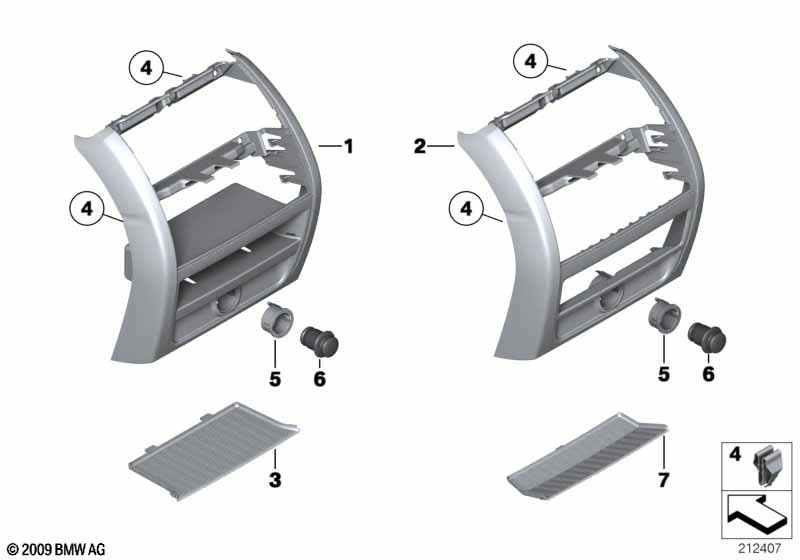 4
1
4
5
6
3
4
2
4
5
6
7
4
© 2009 BMW AG
212407