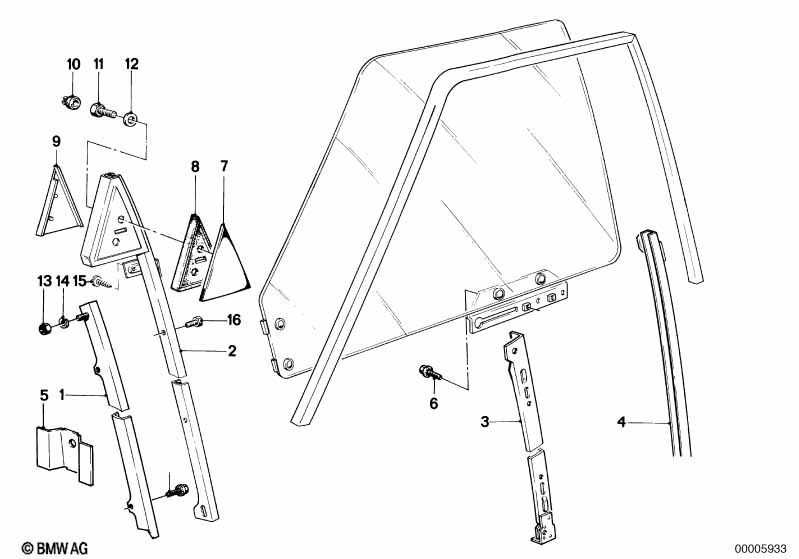 10 11 12
9
8 7
13 14 15
16
2
1
5
6
3
4
© BMW AG
00005933