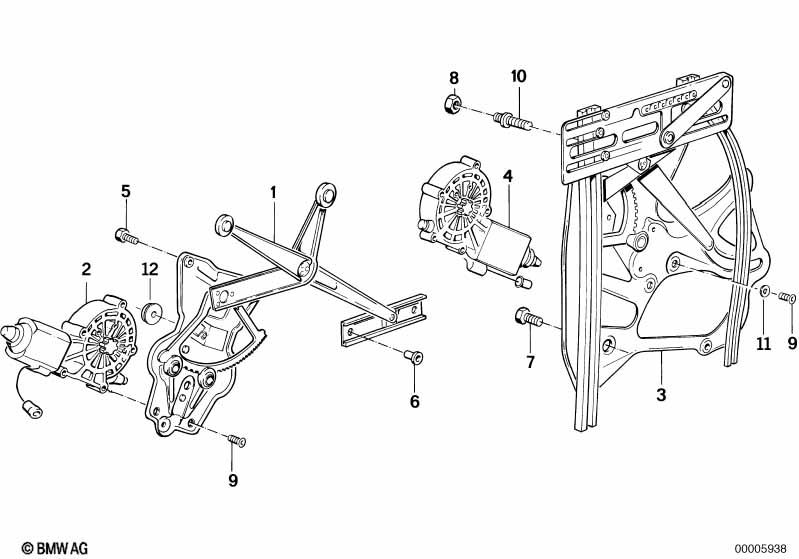 8
10
5
1
4
2
12
6
7
11
9
3
9
© BMW AG
00005938