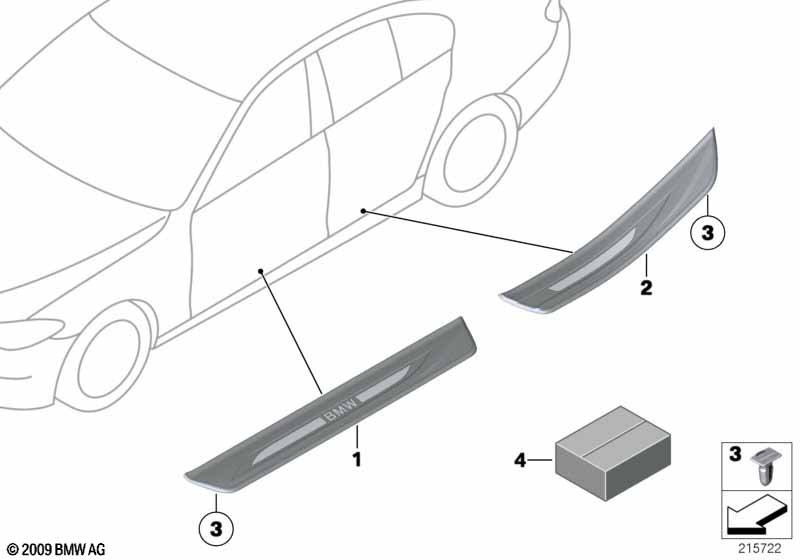 3
2
BMW
1
4
3
3
© 2009 BMW AG
215722