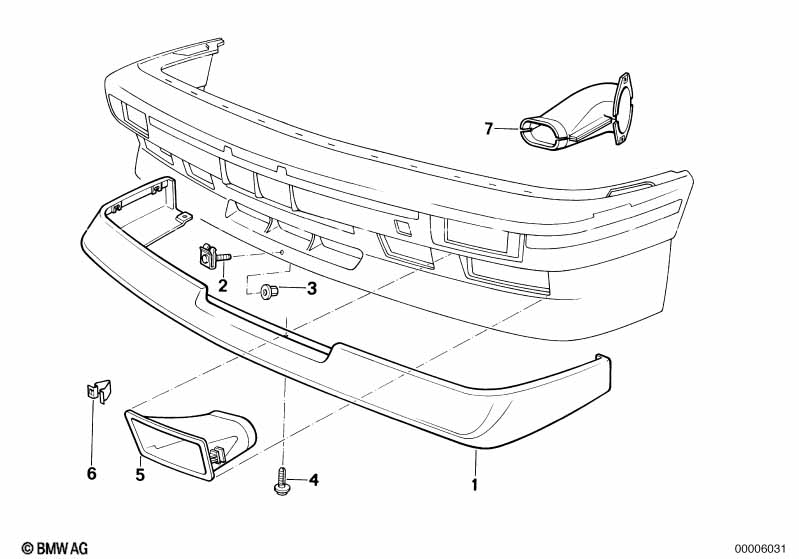 7
2
3
6
5
4
1
© BMW AG
00006031