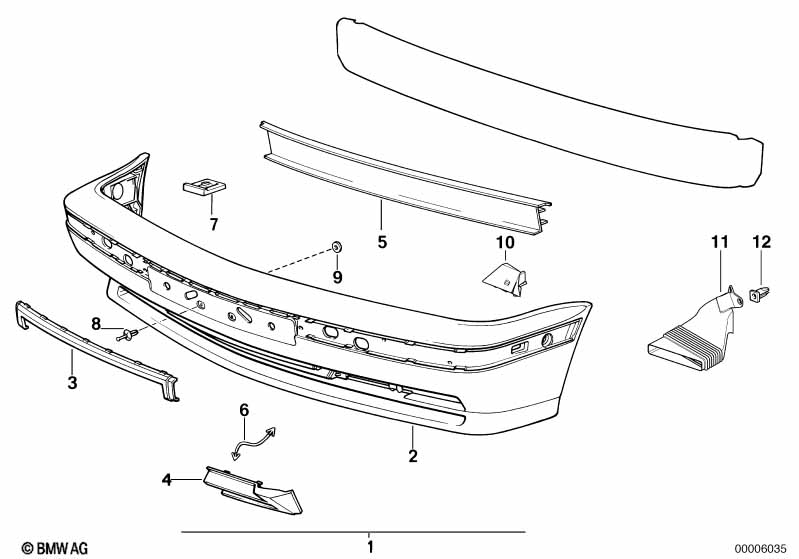 7
5
10
11
12
9
8
3
6
2
4
1
© BMW AG
00006035