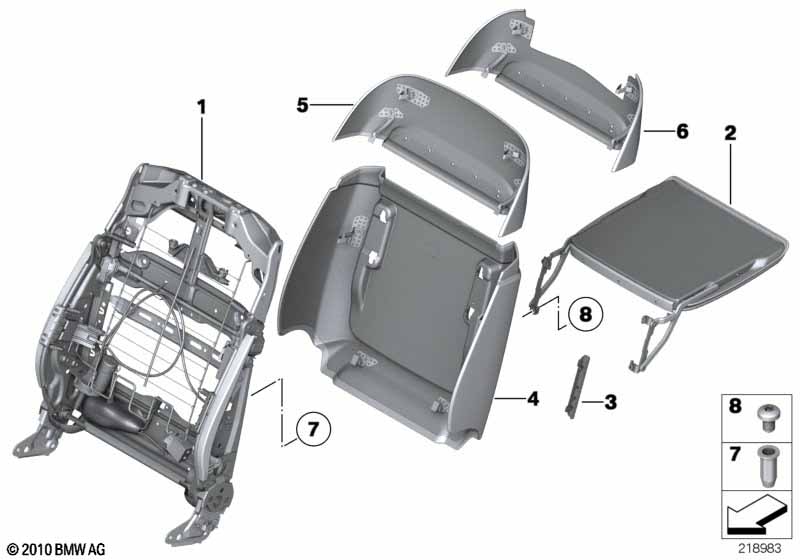 1
5
6
2
8
4
3
7
8
7
© 2010 BMW AG
218983