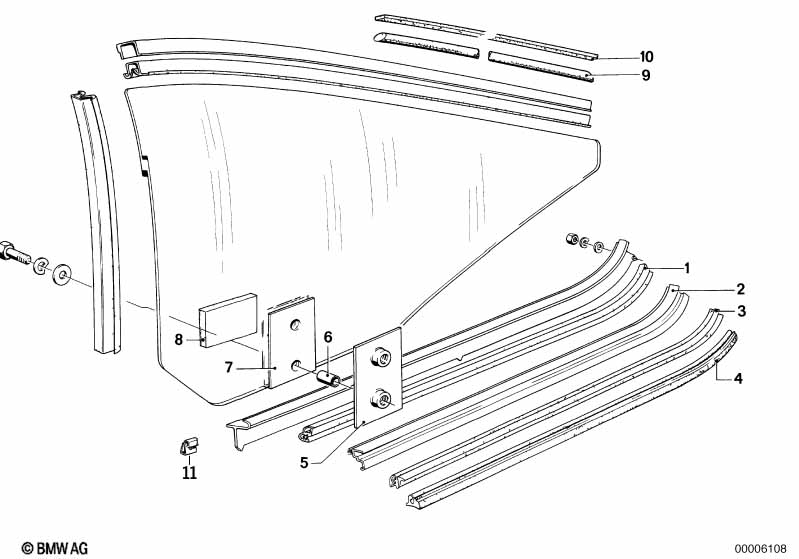 10
9
1
2
3
4
8
7
6
5
11
© BMW AG
00006108