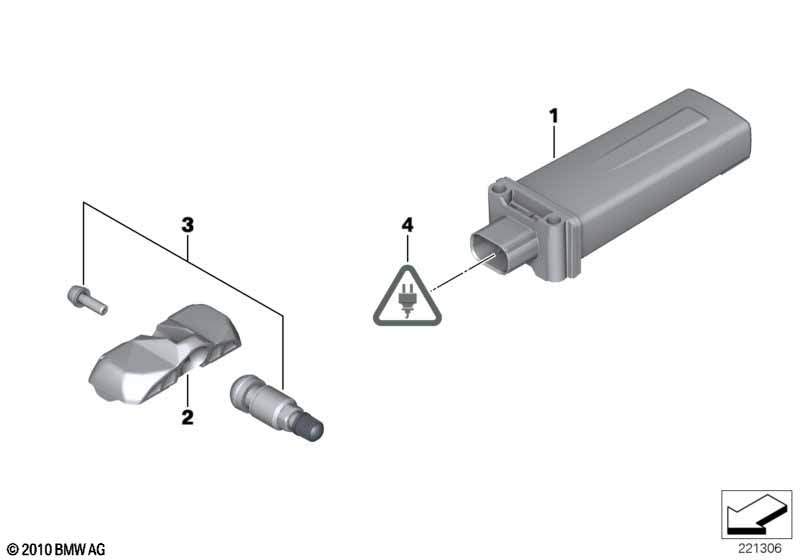 1

3

4

2

© 2010 BMW AG

221306