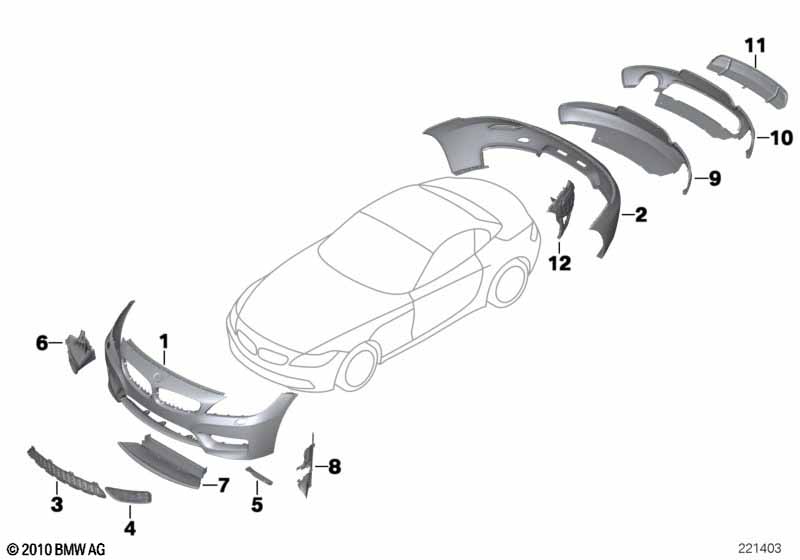 11
10
9
2
12
6
1
8
7
5
3
4
© 2010 BMW AG
221403