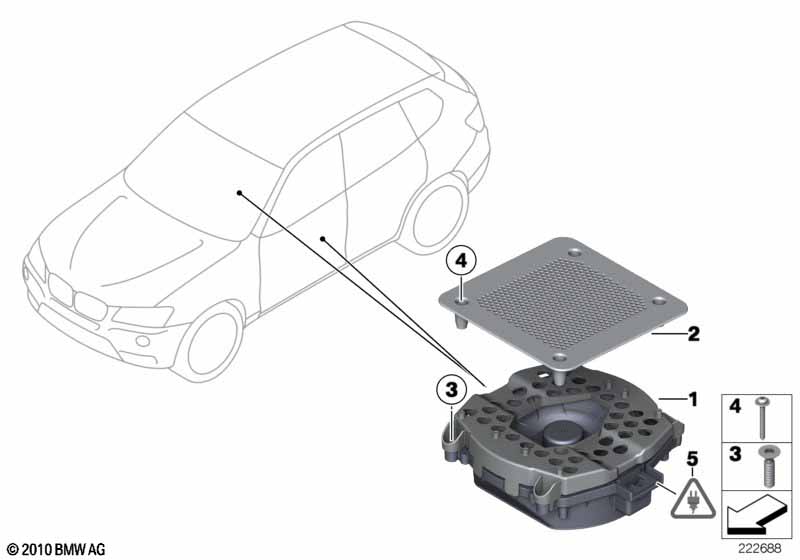 4
2
3
1
5
4
3
© 2010 BMW AG
222688