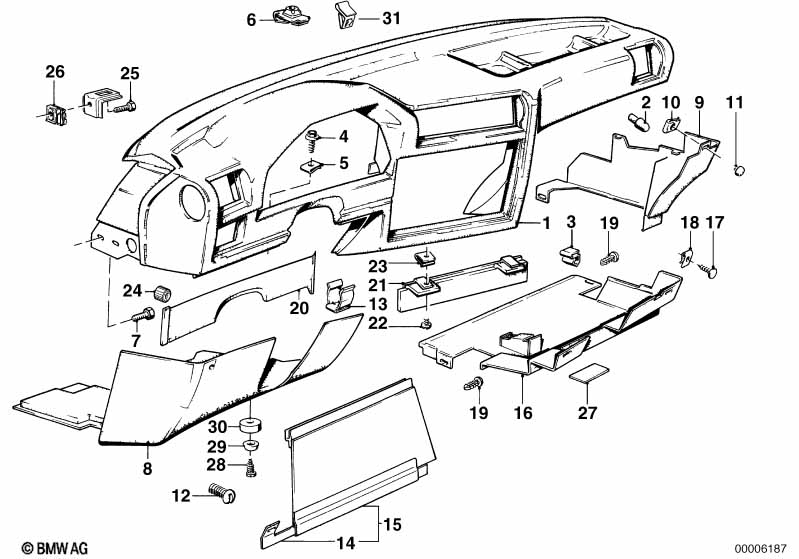 6
31
26
25
2
10
9
11
4
5
1
3
19
18
17
23
21
24
20
13
22
7
19
16
27
30
29
28
8
12
15
14
© BMW AG
00006187