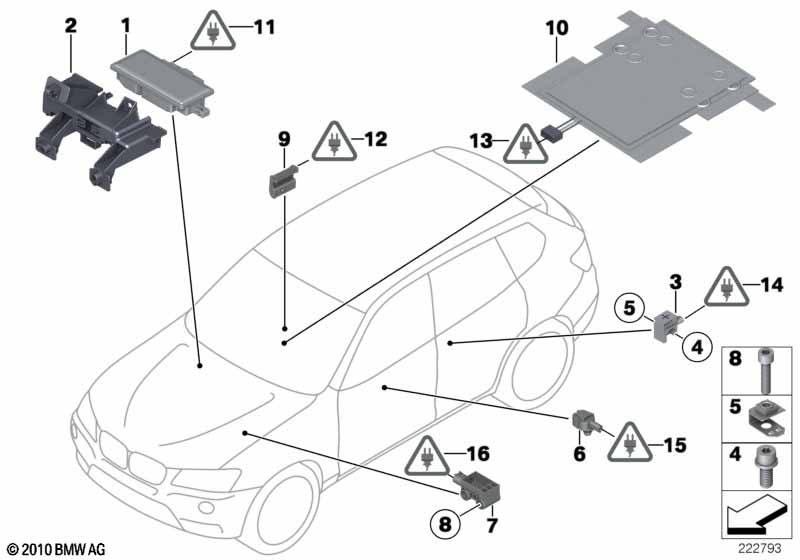 2
1
11
10
9
12
13
3
14
5
4
8
5
4
6
15
16
8
7
© 2010 BMW AG
222793