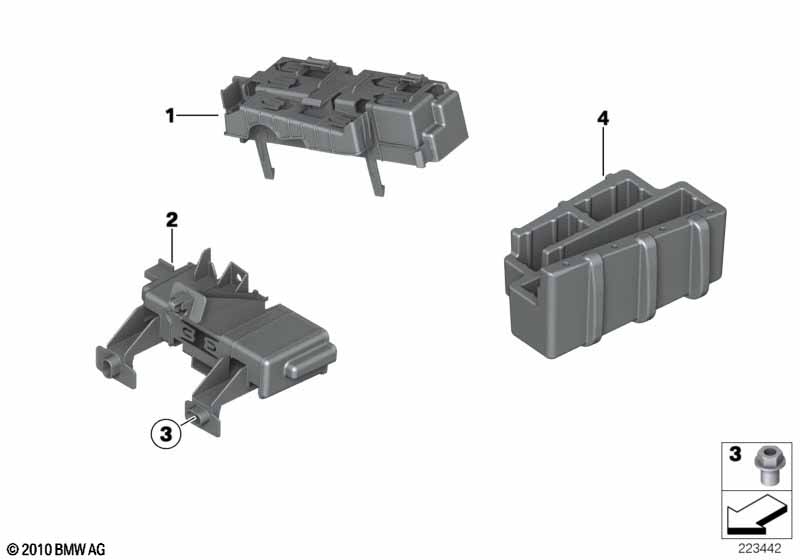 1
4
2
3
3
© 2010 BMW AG
223442