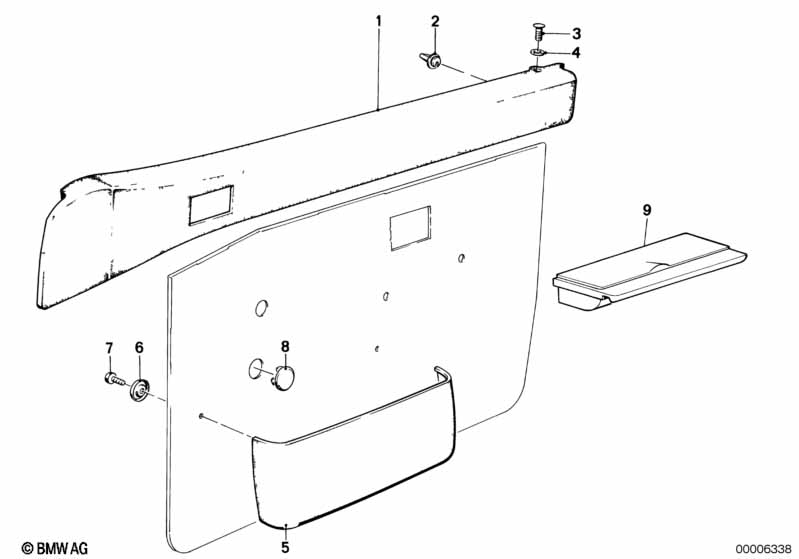 1
2
3
4
9
7
6
8
5
© BMW AG
00006338