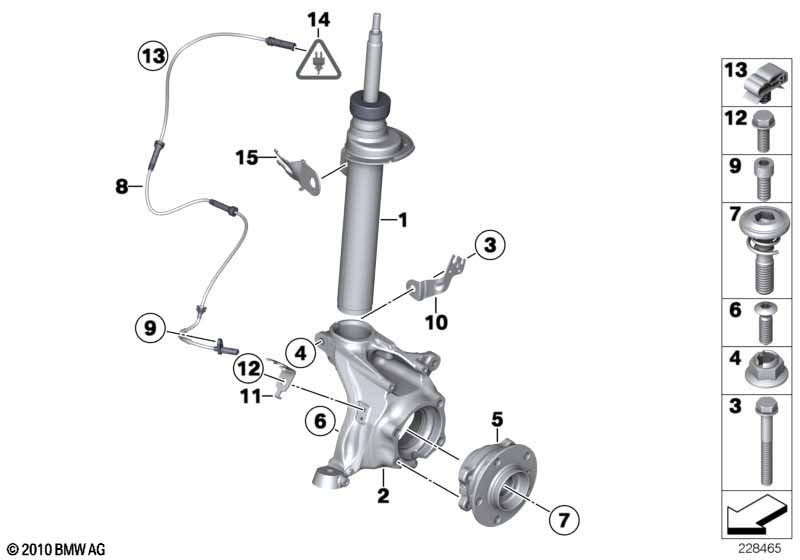 14
13
15
8
1
3
10
9
4
12
11
6
5
2
7
13
12
9
7
6
4
3
© 2010 BMW AG
228465