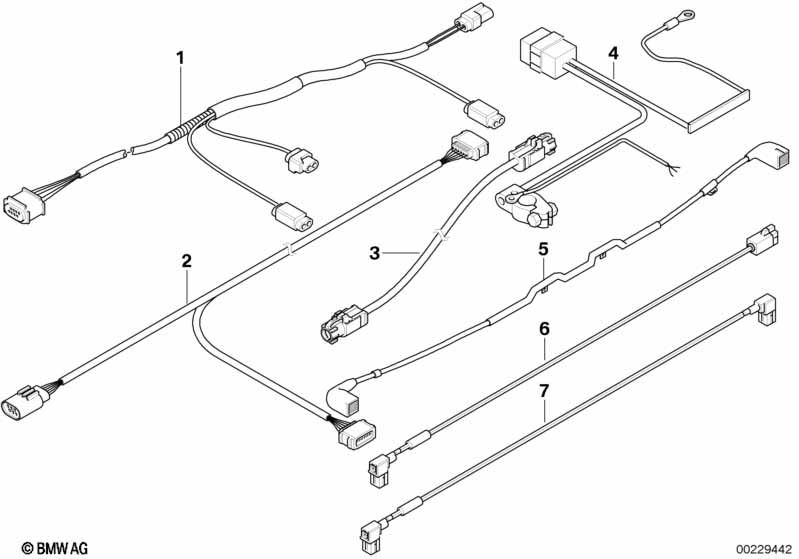 1
4
2
3
5
6
7
© BMW AG
00229442