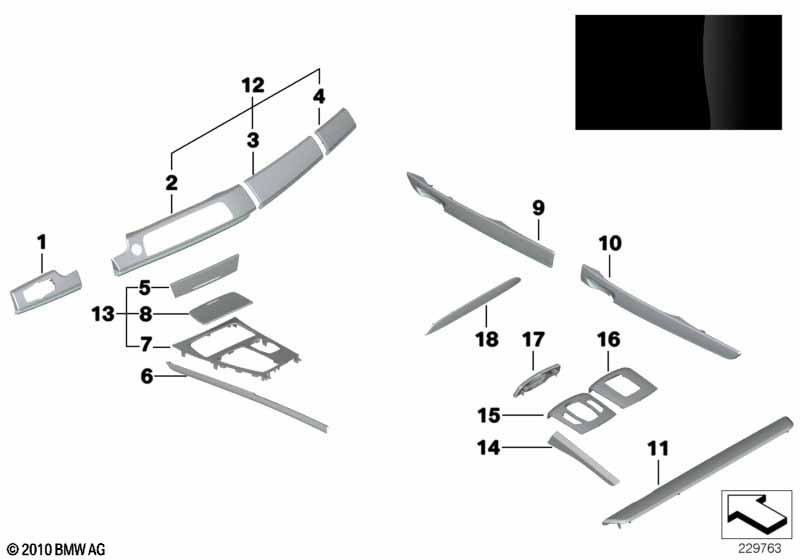 12
4
3
2
1
5
13
8
7
6
9
10
18
17
16
15
14
11
© 2010 BMW AG
229763