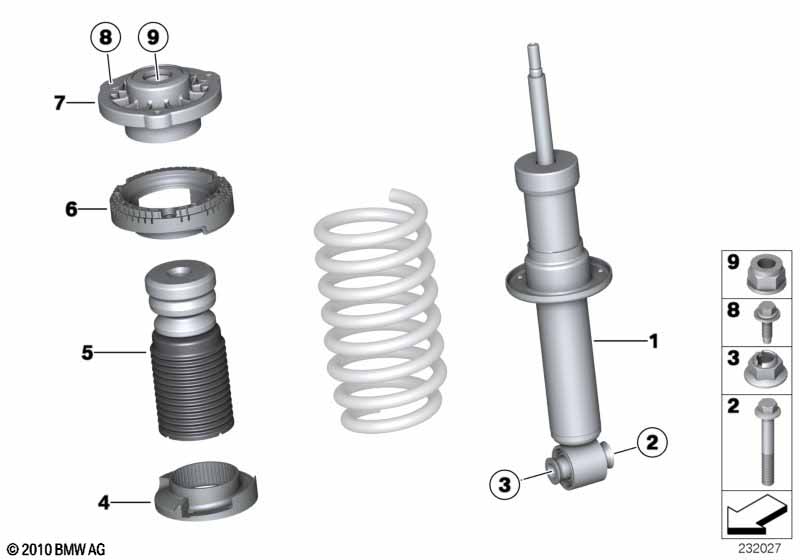 8
9
7
6
5
4
1
2
3
9
8
3
2
© 2010 BMW AG
232027