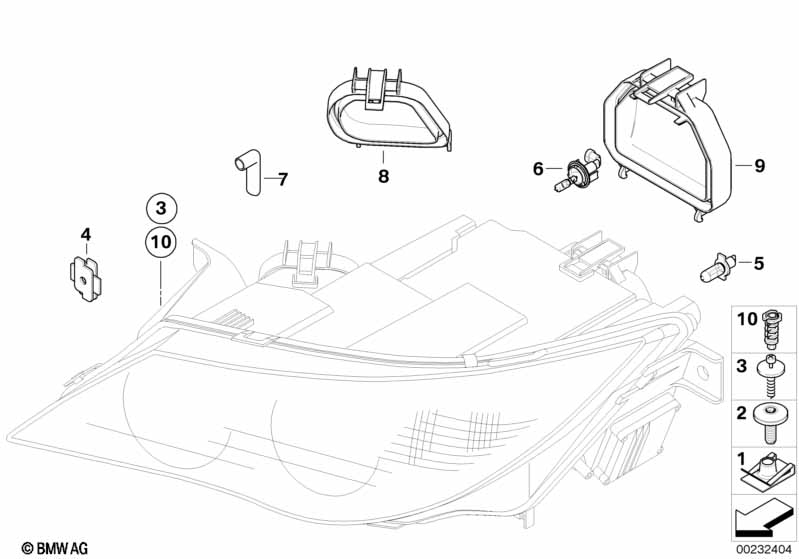 8
7
6
9
3
10
4
5
10
3
2
1
© BMW AG
00232404