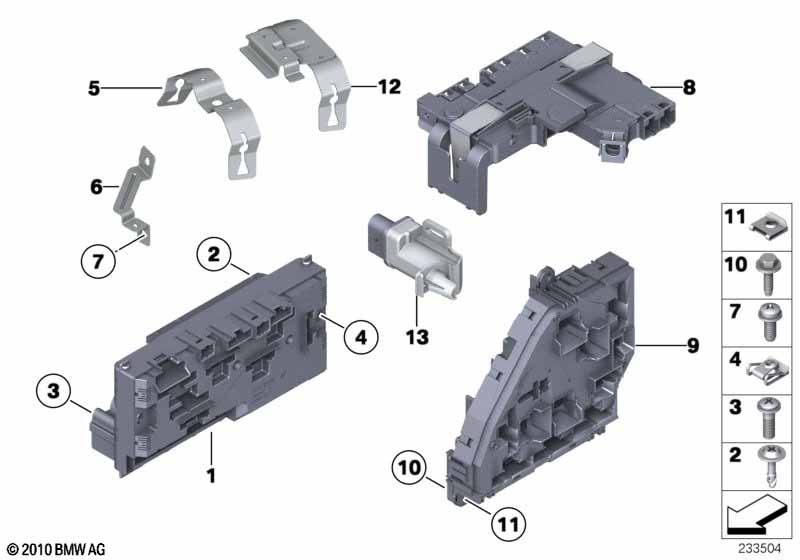 5
12
8
6
7
2
4
13
9
3
1
10
11

11
10
7
4
3
2

© 2010 BMW AG
233504