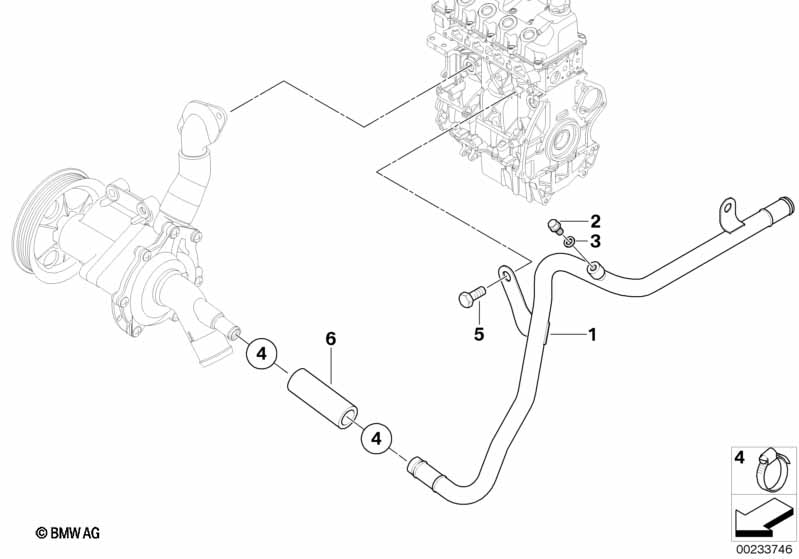 2
3
5
1
6
4
4
4
© BMW AG
00233746