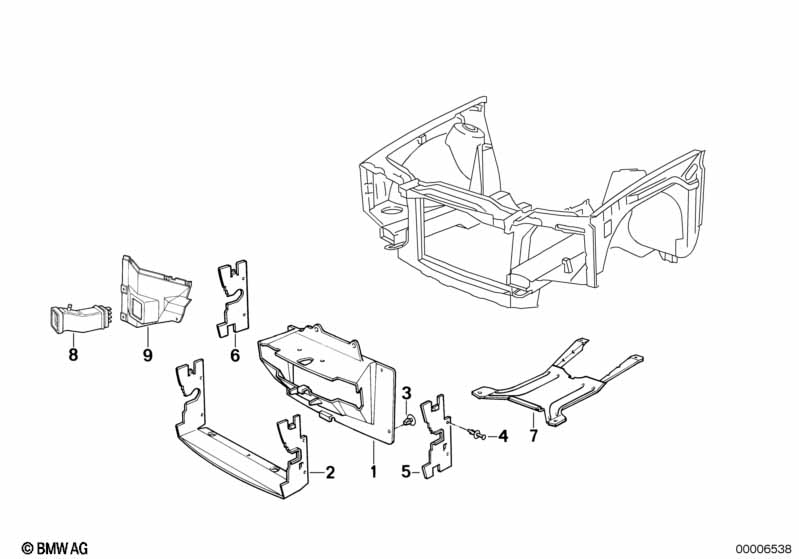 8
9
6
3
4
7
2
1
5

© BMW AG

00006538