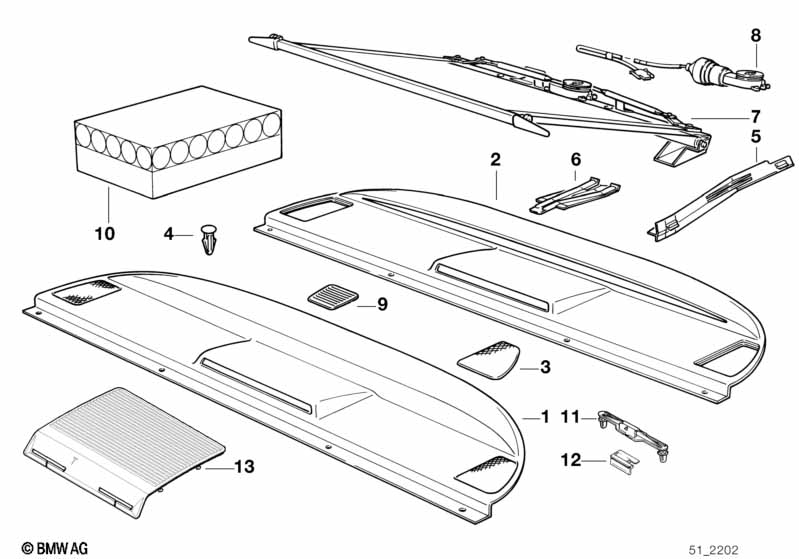 8
7
5
2
6
10
4
9
3
1
11
12
13
© BMW AG
51_2202