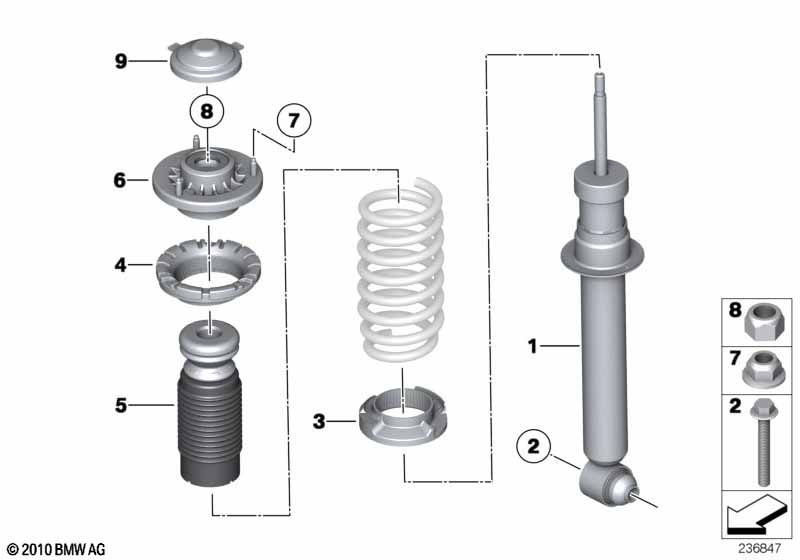 9
8
7
6
4
5
3
1
2
8
7
2
© 2010 BMW AG
236847