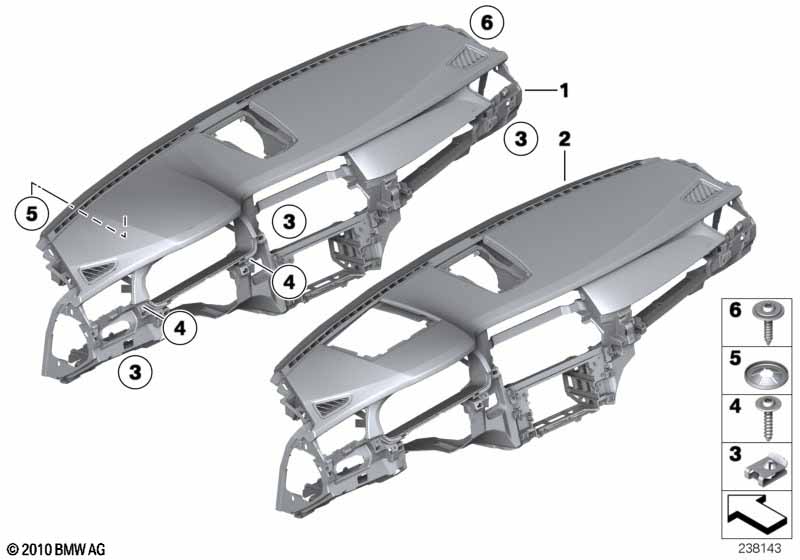 6
1
3
2
5
3
4
4
3
6
5
4
3
© 2010 BMW AG
238143