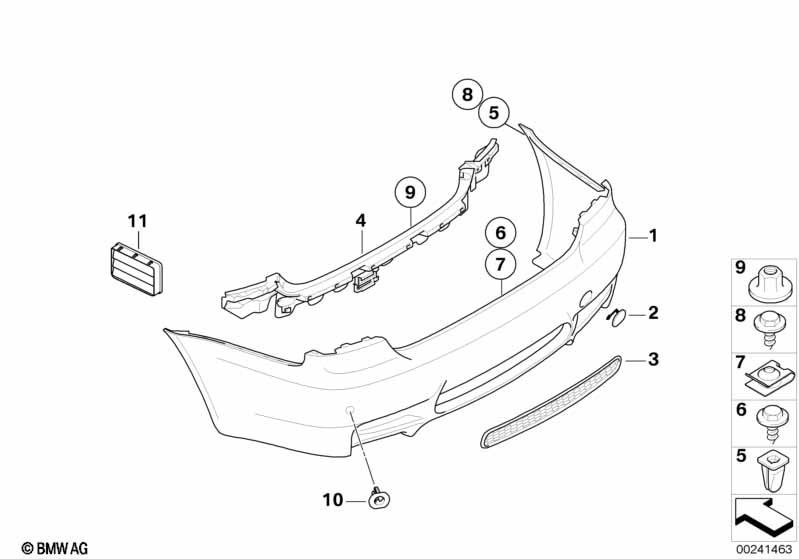 8
5
9
11
4
6
7
1
2
3
10
9
8
7
6
5
© BMW AG
00241463