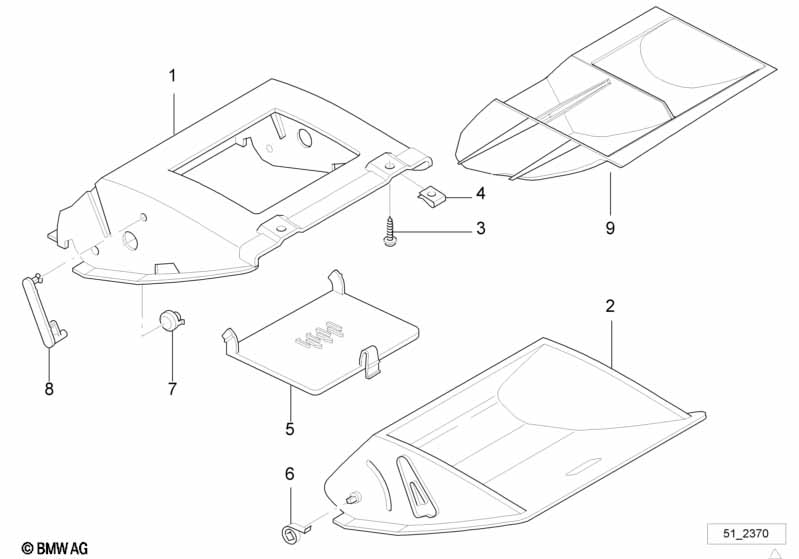 1
4
3
9
2
8
7
5
6
© BMW AG
51_2370