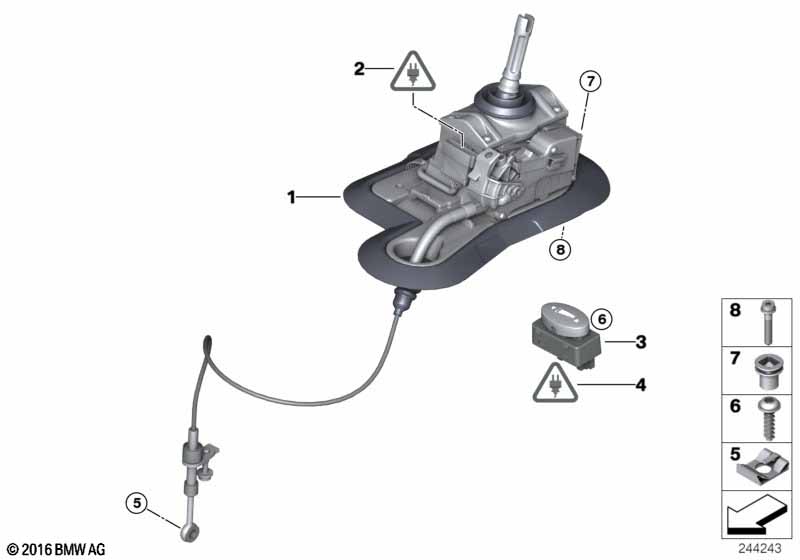 2
7
1
8
6
3
4
5
8
7
6
5
© 2016 BMW AG
244243