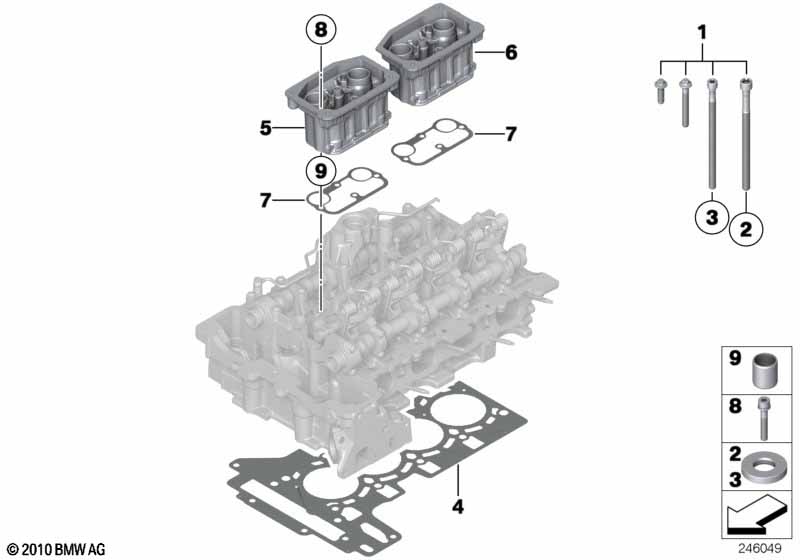 8
6
1
5
7
9
7
3
2
4
9
8
2
3
© 2010 BMW AG
246049