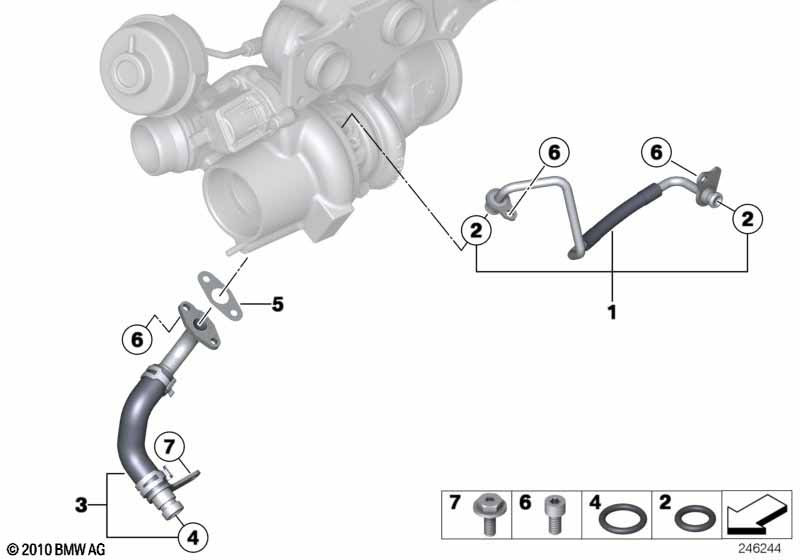 6
6
2
2
1
5
6
7
3
4
© 2010 BMW AG
7
6
4
2
246244