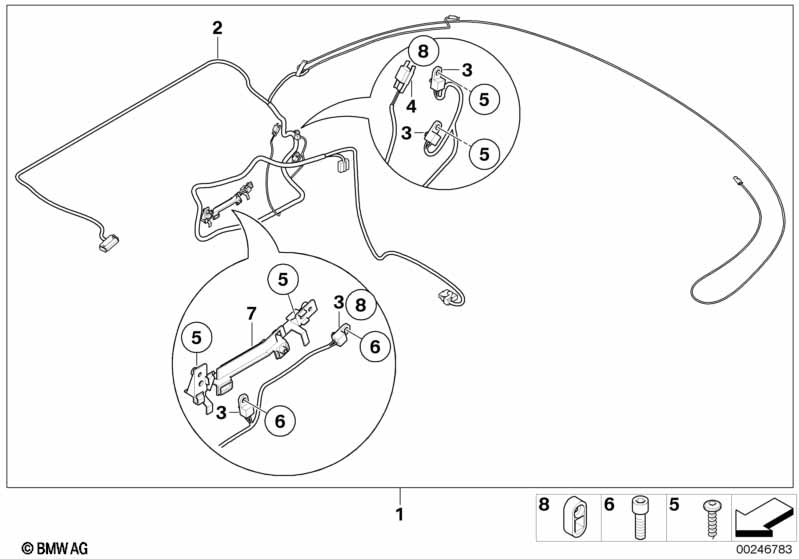 2
8
3
5
4
3
5
5
7
3
8
5
6
3
6
1
8
6
5
© BMW AG
00246783