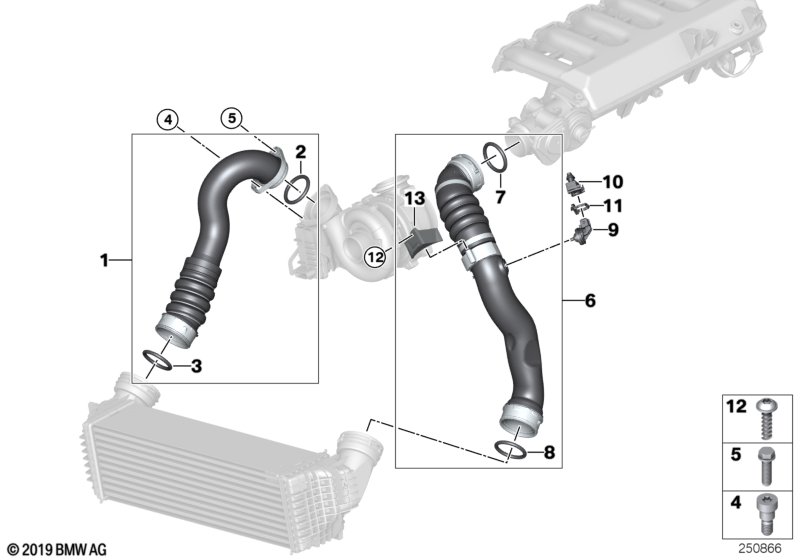 4
5
2
1
3
13
12
7
10
11
9
6
8
12
5
4
© 2019 BMW AG
250866